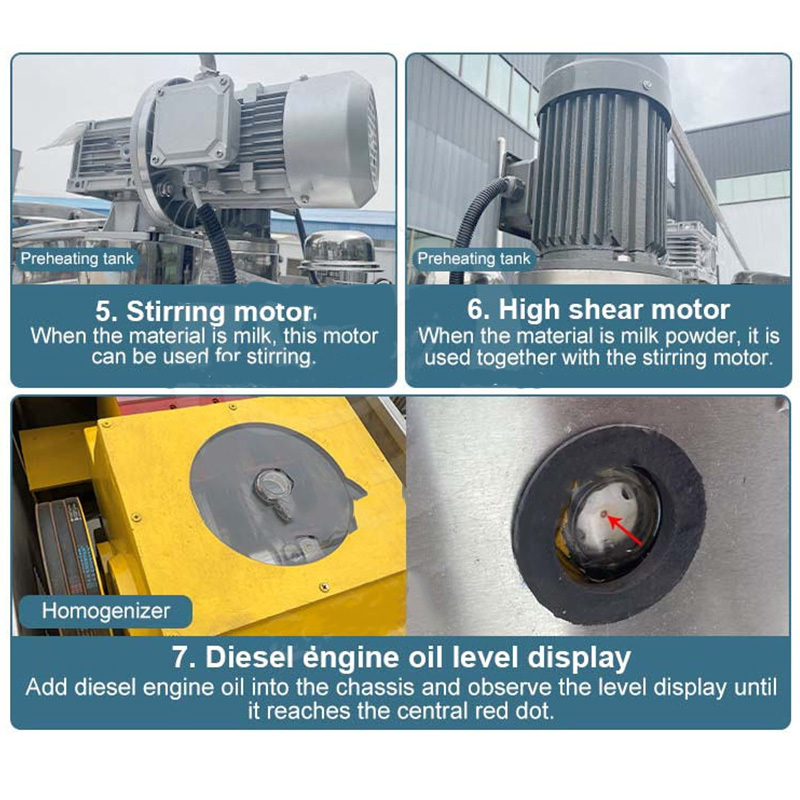 Preheating tank

5. Stirring motor
When the material is milk, this motor can be used for stirring.

Preheating tank

6. High shear motor
When the material is milk powder, it is used together with the stirring motor.

Homogenizer

7. Diesel engine oil level display
Add diesel engine oil into the chassis and observe the level display until it reaches the central red dot.