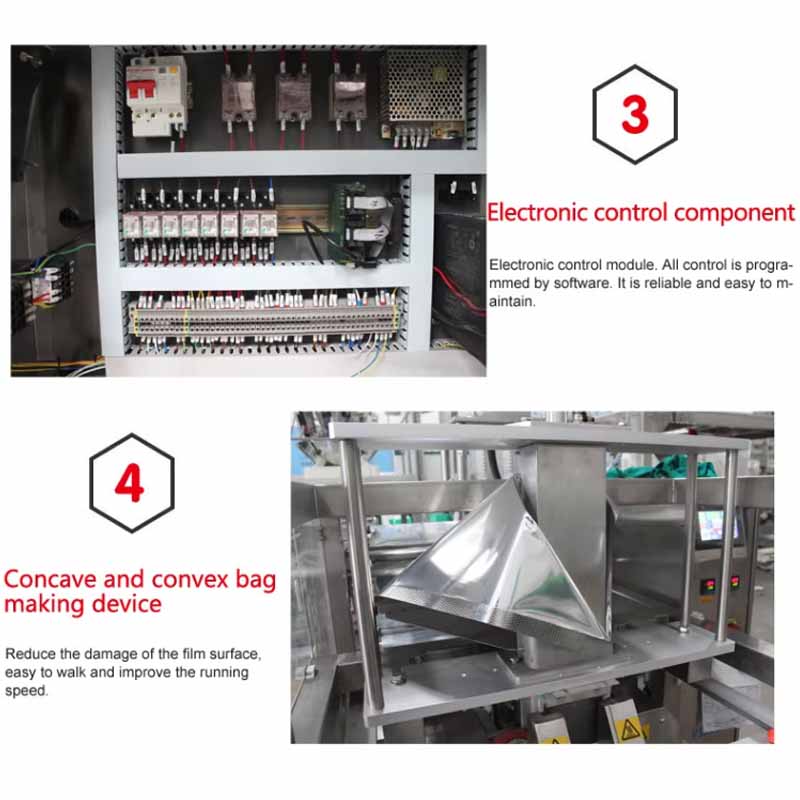 3

Electronic control component

Electronic control module. All control is programmed by software. It is reliable and easy to maintain.

4

Concave and convex bag making device

Reduce the damage of the film surface, easy to walk and improve the running speed.