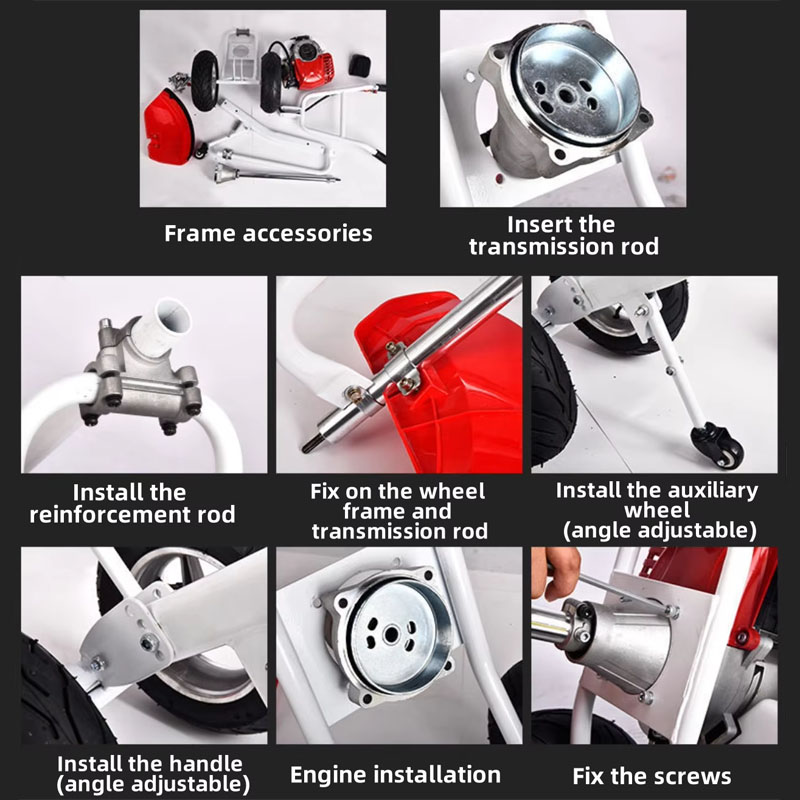 Frame accessories

Insert the transmission rod

Install the reinforcement rod

Fix on the wheel frame and transmission rod

Install the auxiliary wheel (angle adjustable)

Install the handle (angle adjustable)

Engine installation

Fix the screws